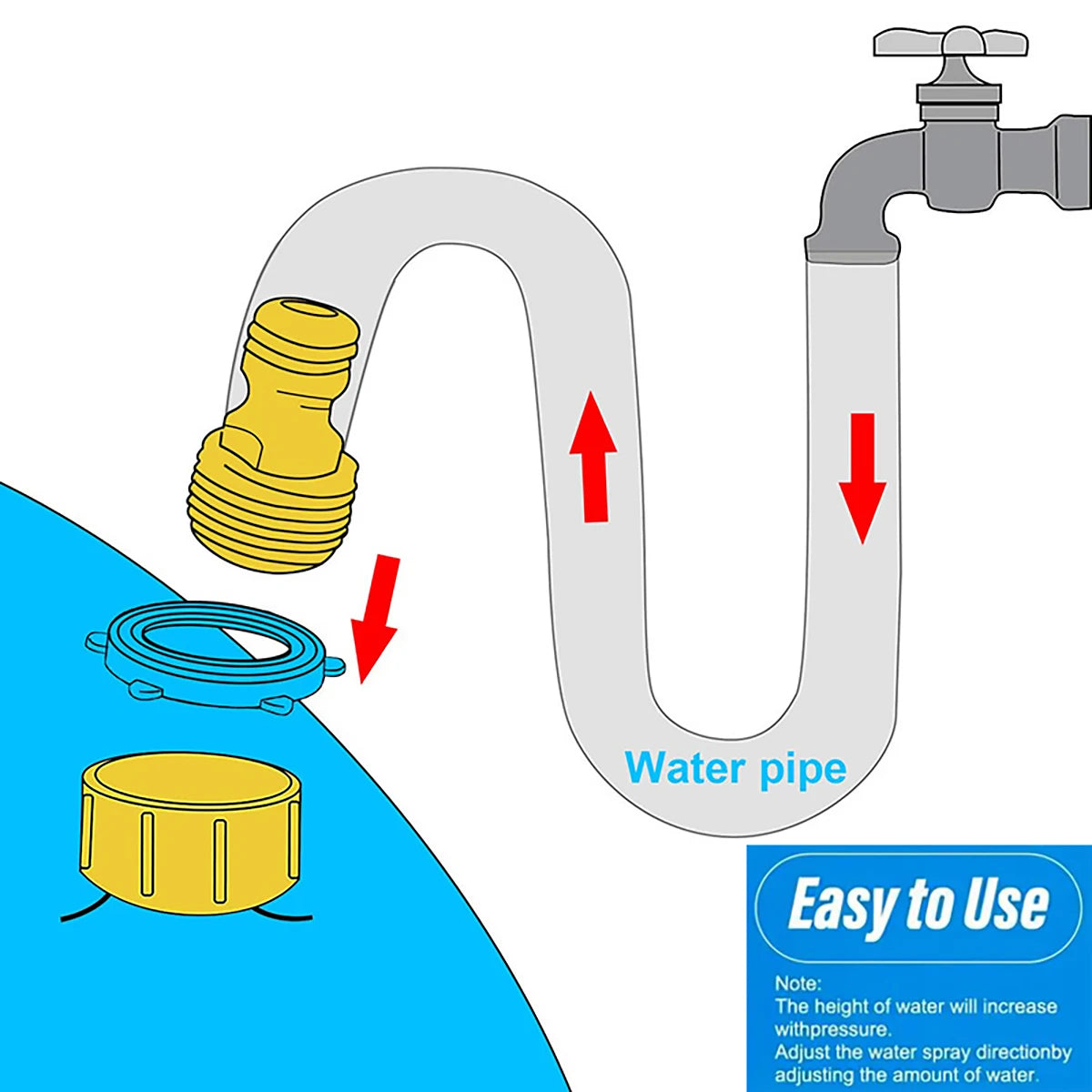 Water pipe

Easy to Use

Note:
The height of water will increase withpressure.
Adjust the water spray directionby adjusting the amount of water.