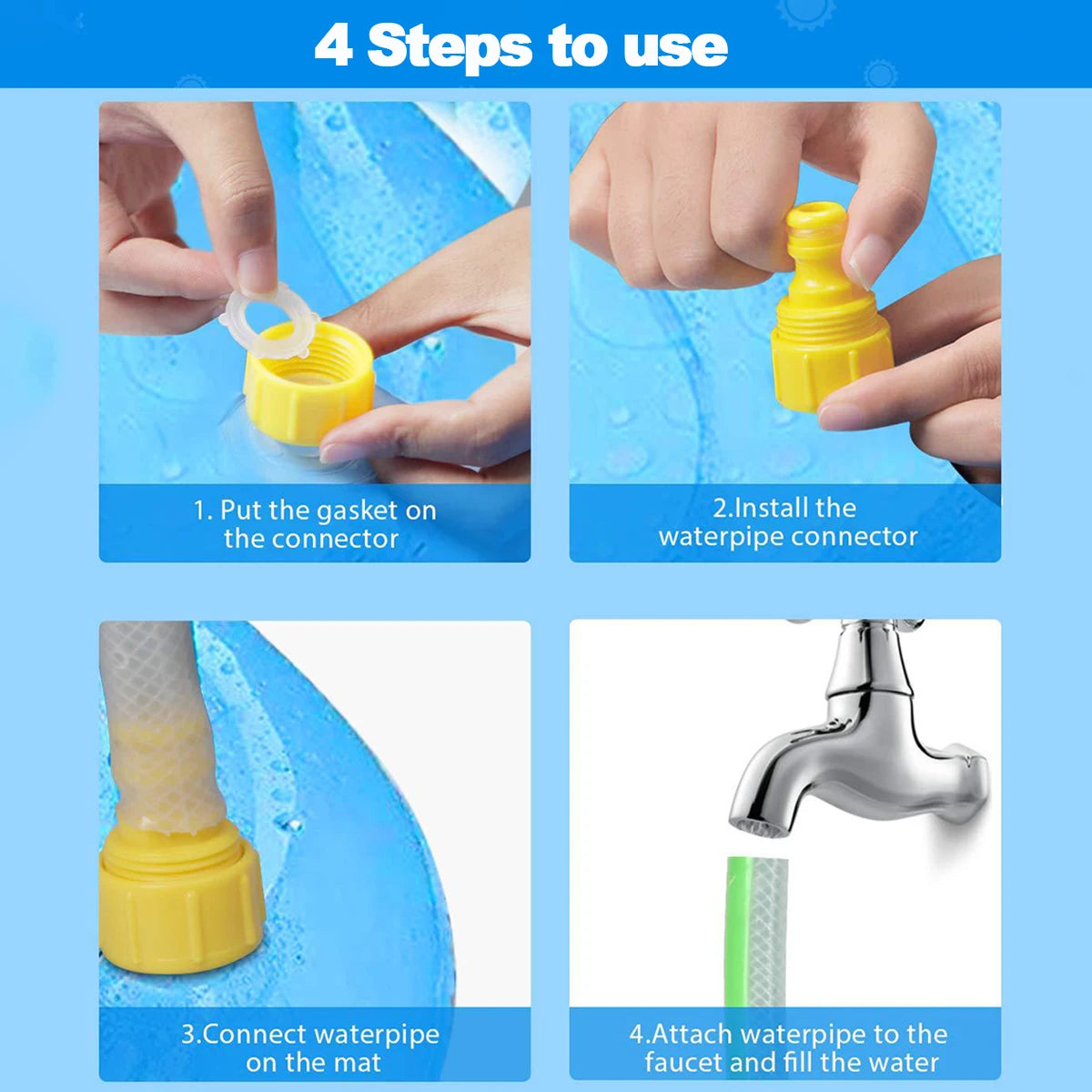 4 Steps to use

1. Put the gasket on the connector

2.Install the waterpipe connector

3.Connect waterpipe on the mat

4.Attach waterpipe to the faucet and fill the water